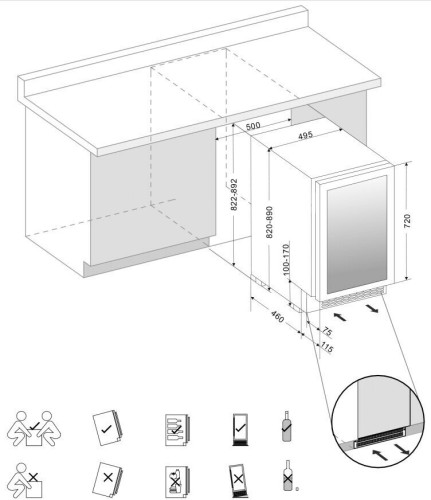 500
495
822-892
820-890
720
100-170
460
75
115