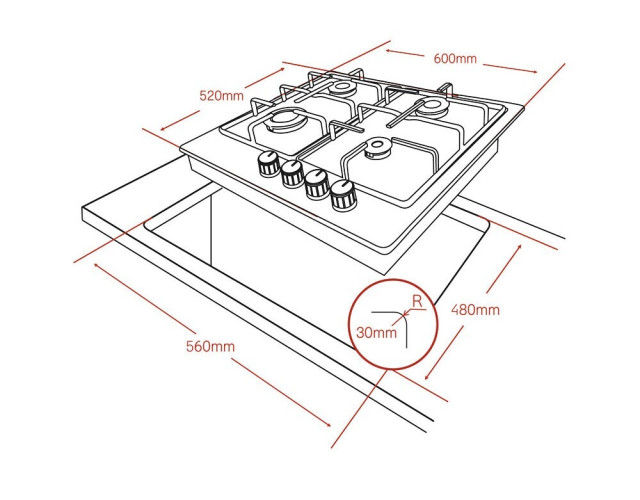 600mm
520mm
R
30mm
480mm
560mm