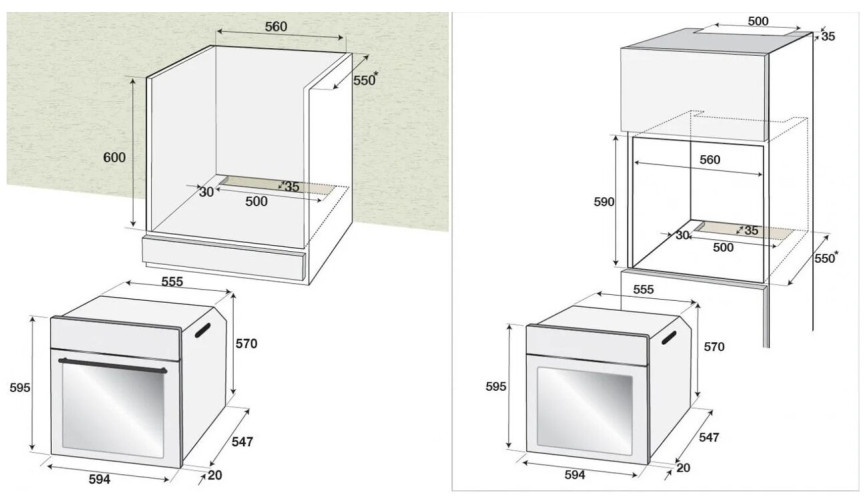 560
550*
600
30
35
500
555
570
595
547
594
20

500
35
560
590
30
35
500
550*
555
570
595
547
594
20