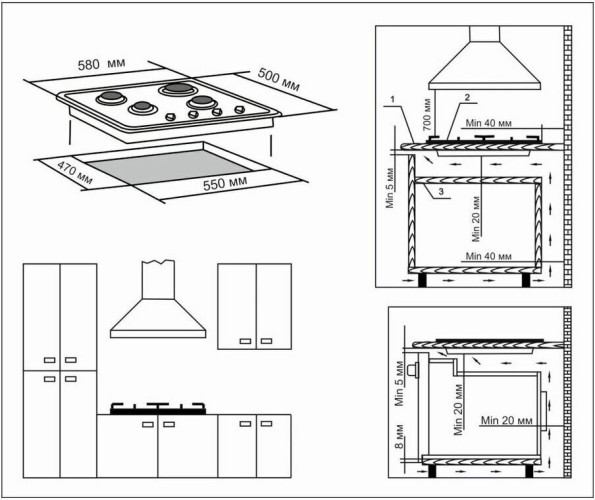 580 мм
500 мм
470 мм
550 мм
1
2
700 мм
Min 40 мм
Min 5 мм
3
Min 20 мм
Min 40 мм
Min 5 мм
Min 20 мм
Min 20 мм
8 мм