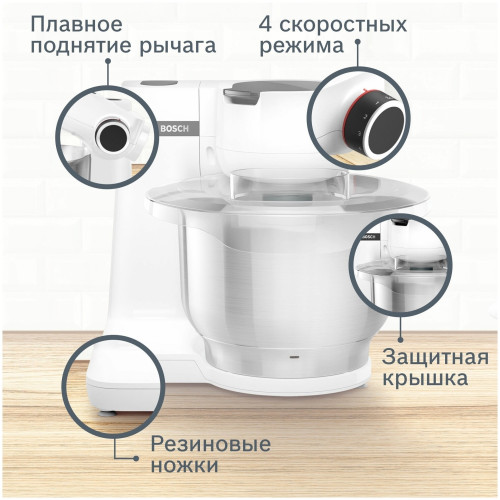 Плавное поднятие рычага

4 скоростных режима

BOSCH

BOSCH

Защитная крышка

Резиновые ножки