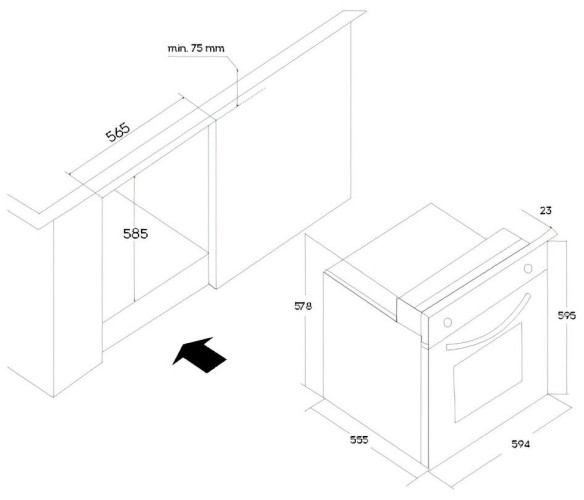 min. 75 mm

565

585

23

578

595

555

594