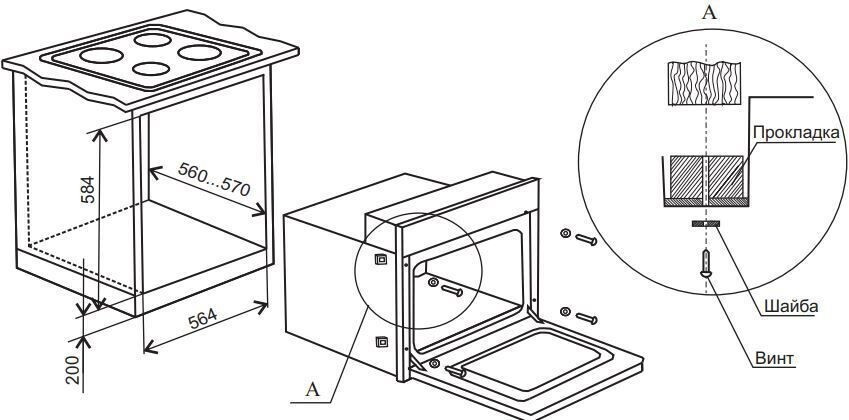 584

560...570

564

200

A

A

Прокладка

Шайба

Винт