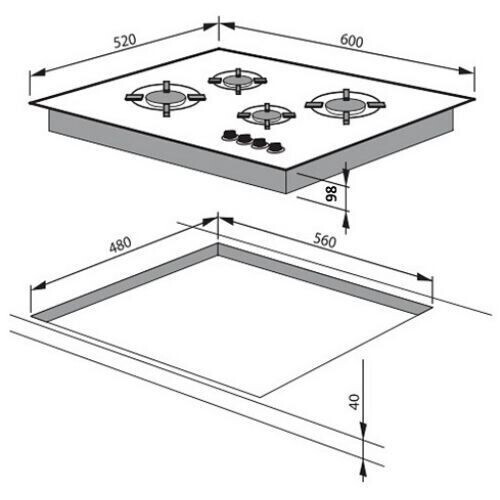 520
600
98
480
560
40