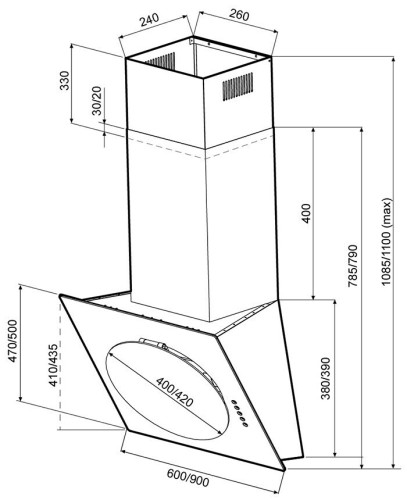 240
260
330
30/20
400
785/790
1085/1100 (max)
470/500
410/435
400/420
380/390
600/900