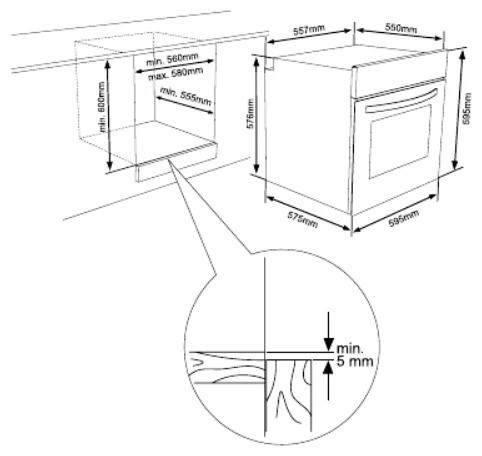 min. 600mm

min. 560mm
max. 580mm

min. 555mm

557mm

550mm

576mm

595mm

575mm

595mm

min.
5 mm