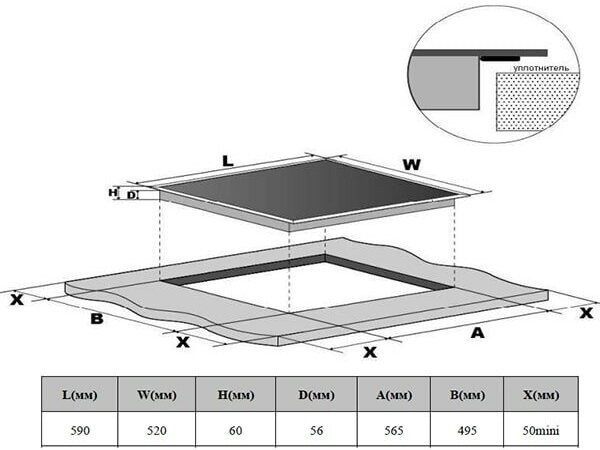 уплотнитель

L

W

H

D

X

B

X

X

A

X

| L(мм) | W(мм) | H(мм) | D(мм) | A(мм) | B(мм) | X(мм) |
|---|---|---|---|---|---|---|
| 590 | 520 | 60 | 56 | 565 | 495 | 50mini |