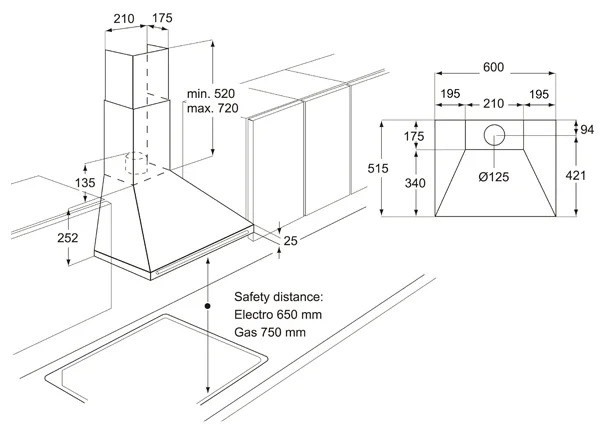 210
175
min. 520
max. 720
135
252
25
Safety distance:
Electro 650 mm
Gas 750 mm
600
195
210
195
94
175
515
340
Ø125
421