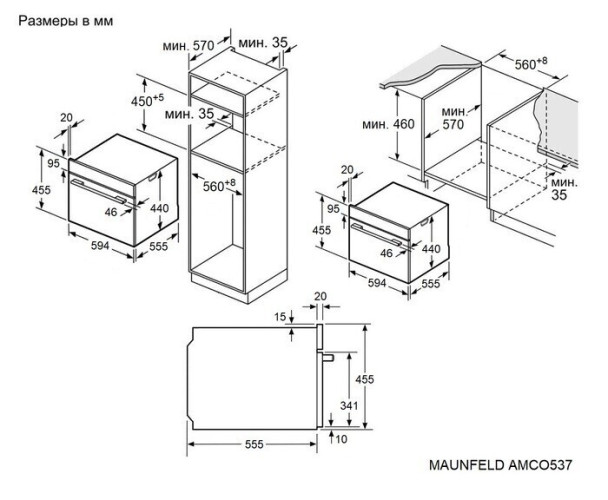 Размеры в мм

мин. 570
мин. 35
$450^{+5}$
мин. 35
20
95
455
46
440
594
555
$560^{+8}$

$560^{+8}$
мин. 460
мин. 570
мин. 35
20
95
455
46
440
594
555

20
15
455
341
10
555

MAUNFELD AMCO537