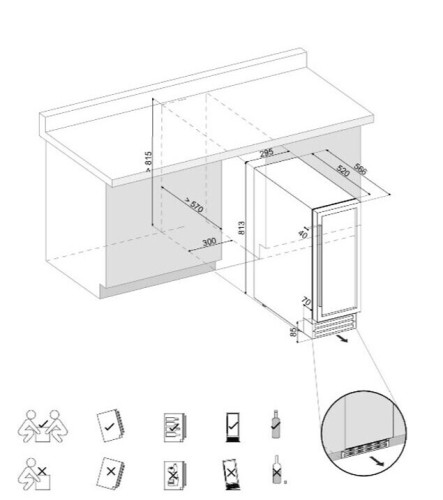 > 815
> 570
300
295
520
566
813
40
70
85