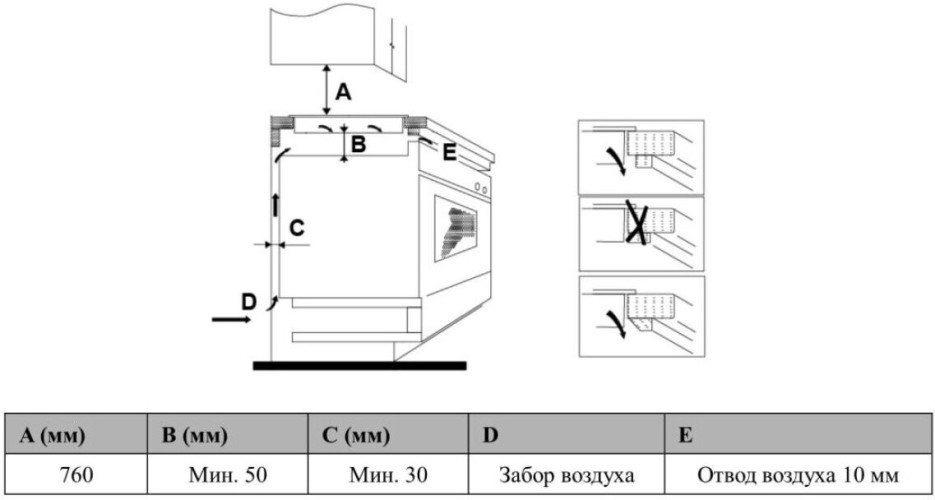 A
B
E
C
D

| A (мм) | B (мм) | C (мм) | D | E |
|---|---|---|---|---|
| 760 | Мин. 50 | Мин. 30 | Забор воздуха | Отвод воздуха 10 мм |