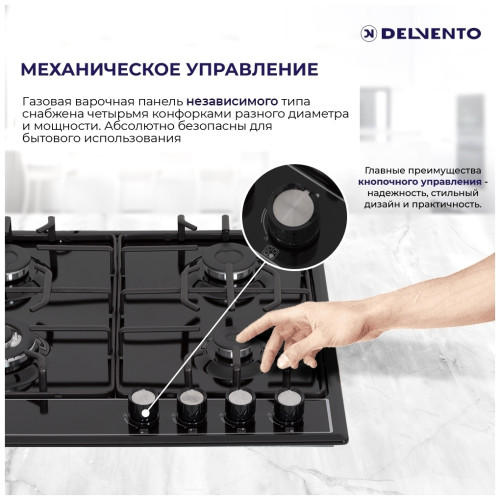 DELVENTO

МЕХАНИЧЕСКОЕ УПРАВЛЕНИЕ

Газовая варочная панель независимого типа снабжена четырьмя конфорками разного диаметра и мощности. Абсолютно безопасны для бытового использования

Главные преимущества кнопочного управления - надежность, стильный дизайн и практичность.