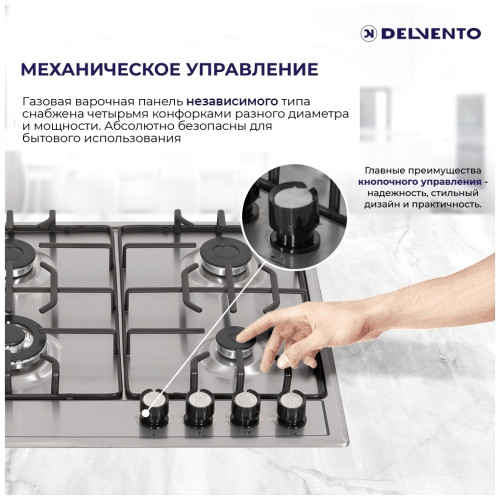 DELVENTO

МЕХАНИЧЕСКОЕ УПРАВЛЕНИЕ

Газовая варочная панель независимого типа снабжена четырьмя конфорками разного диаметра и мощности. Абсолютно безопасны для бытового использования

Главные преимущества кнопочного управления - надежность, стильный дизайн и практичность.