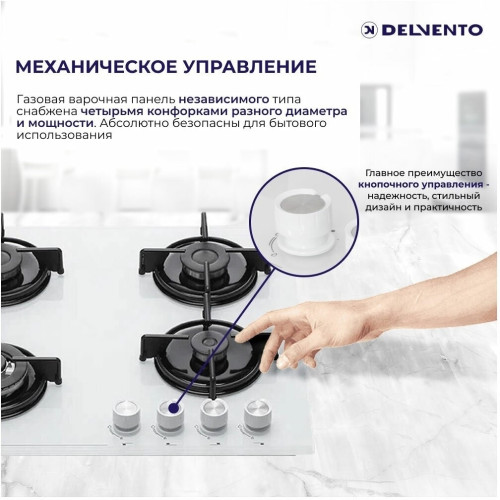 DELVENTO

МЕХАНИЧЕСКОЕ УПРАВЛЕНИЕ

Газовая варочная панель независимого типа снабжена четырьмя конфорками разного диаметра и мощности. Абсолютно безопасны для бытового использования

Главное преимущество кнопочного управления - надежность, стильный дизайн и практичность