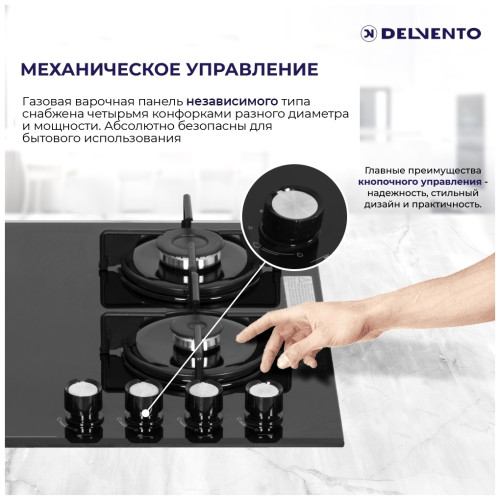 DELVENTO

МЕХАНИЧЕСКОЕ УПРАВЛЕНИЕ

Газовая варочная панель независимого типа снабжена четырьмя конфорками разного диаметра и мощности. Абсолютно безопасны для бытового использования

Главные преимущества кнопочного управления - надежность, стильный дизайн и практичность.