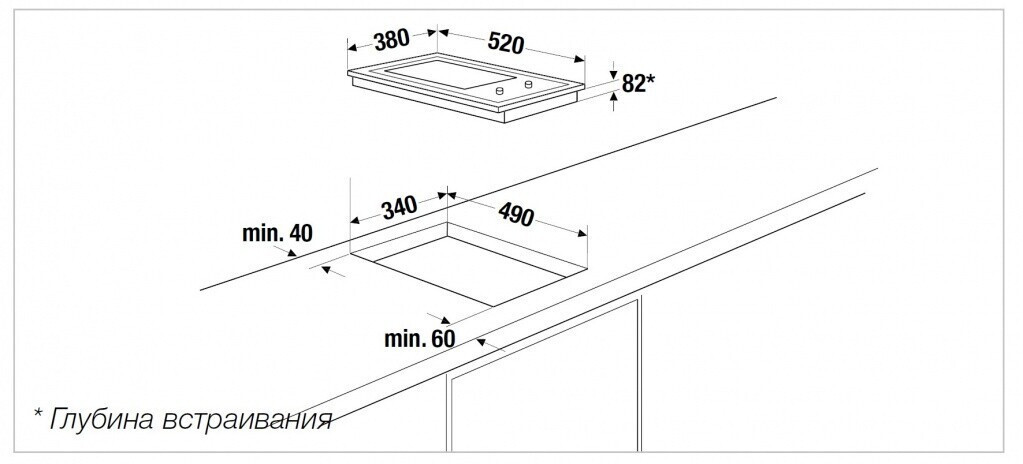 380
520
82*
340
490
min. 40
min. 60
* Глубина встраивания