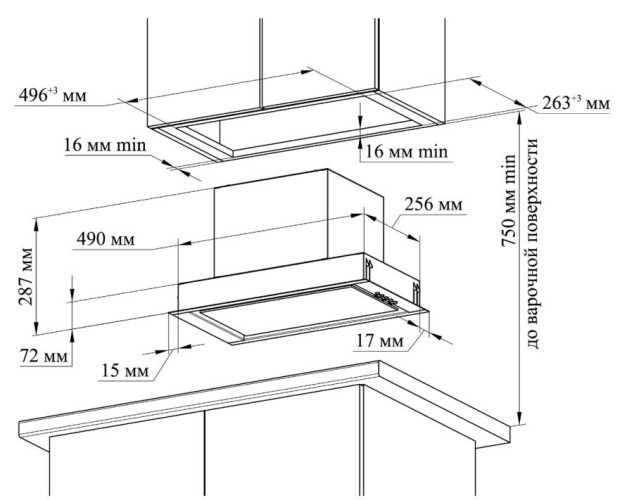 $496^{+3}$ мм

$263^{+3}$ мм

16 мм min

16 мм min

256 мм

490 мм

287 мм

750 мм min
до варочной поверхности

72 мм

15 мм

17 мм