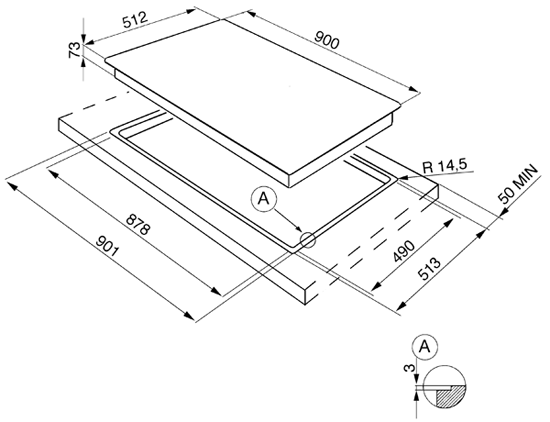 512
900
73
R 14,5
50 MIN
A
878
901
490
513
A
3