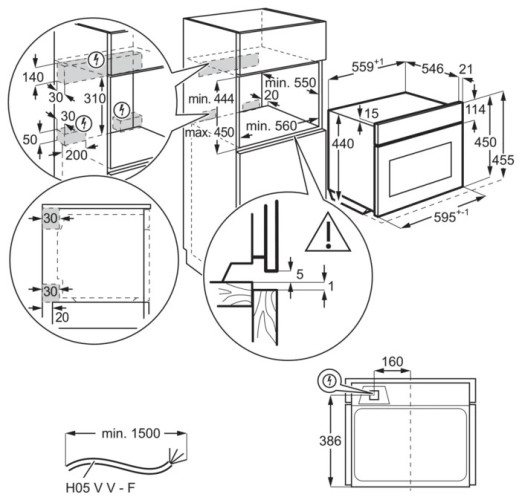 140
30
310
30
50
200
min. 444
max. 450
min. 550
20
min. 560
$559^{+1}$
546
21
15
114
440
450
455
$595^{+-1}$
30
30
20
5
1
160
386
min. 1500
H05 V V - F