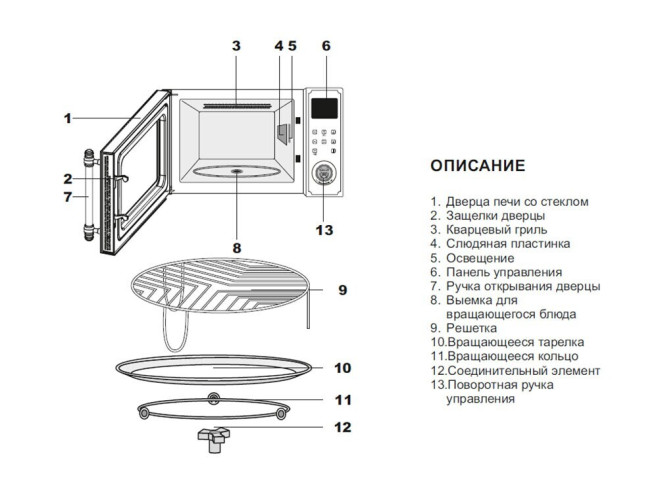 3
4 5
6
1
2
7
13
8
9
10
11
12

ОПИСАНИЕ

1. Дверца печи со стеклом
2. Защелки дверцы
3. Кварцевый гриль
4. Слюдяная пластинка
5. Освещение
6. Панель управления
7. Ручка открывания дверцы
8. Выемка для вращающегося блюда
9. Решетка
10.Вращающееся тарелка
11.Вращающееся кольцо
12.Соединительный элемент
13.Поворотная ручка управления