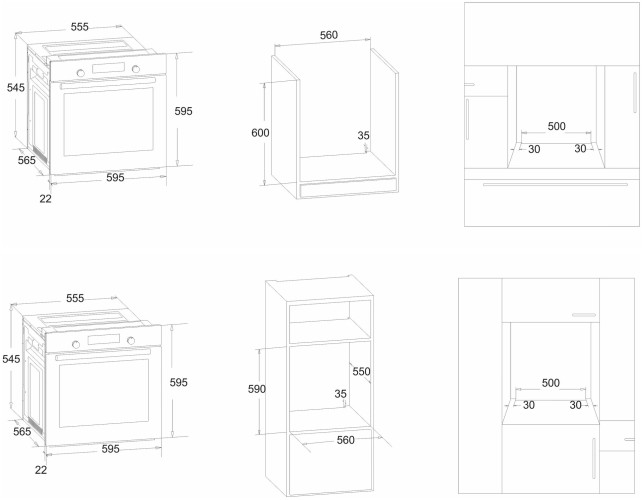 555
545
595
565
595
22

560
600
35

500
30
30

555
545
595
565
595
22

590
550
35
560

500
30
30