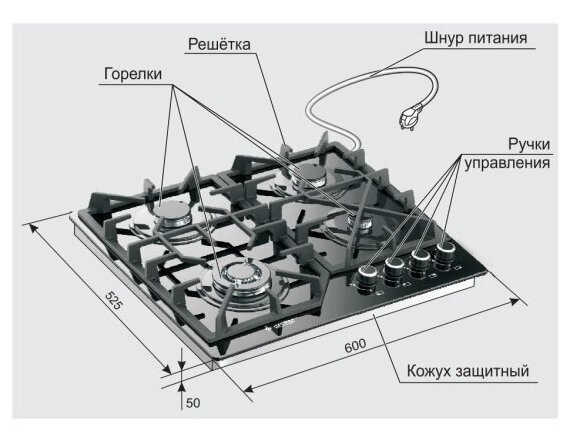 Решётка

Шнур питания

Горелки

Ручки управления

525

600

Кожух защитный

50