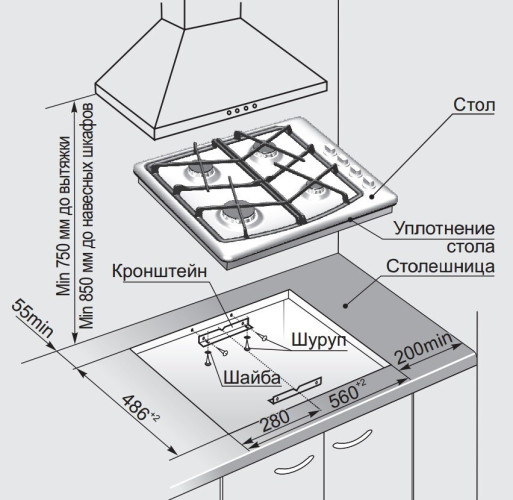 Min 750 мм до вытяжки
Min 850 мм до навесных шкафов

Стол

Уплотнение стола

Столешница

Кронштейн

Шуруп

Шайба

55min

200min

$486^{+2}$

280

$560^{+2}$