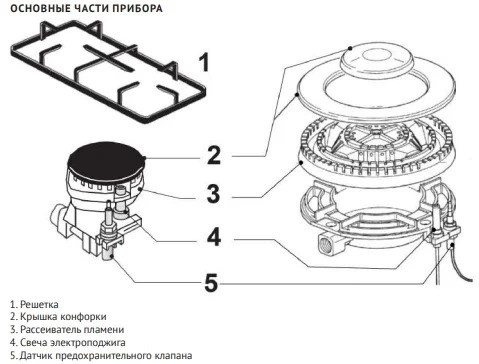 ОСНОВНЫЕ ЧАСТИ ПРИБОРА

1

2

3

4

5

1. Решетка
2. Крышка конфорки
3. Рассеиватель пламени
4. Свеча электроподжига
5. Датчик предохранительного клапана