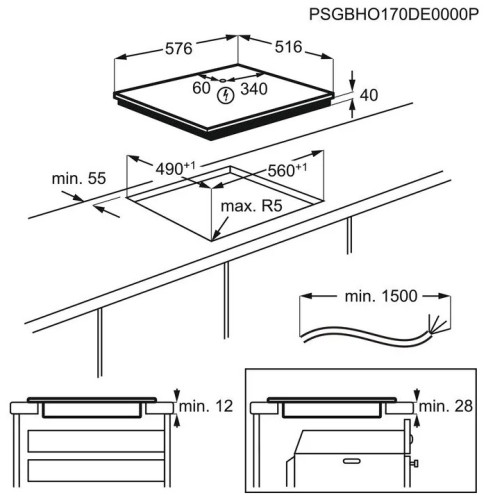 PSGBHO170DE0000P

576

516

60

340

40

$490^{+1}$

$560^{+1}$

min. 55

max. R5

min. 1500

min. 12

min. 28