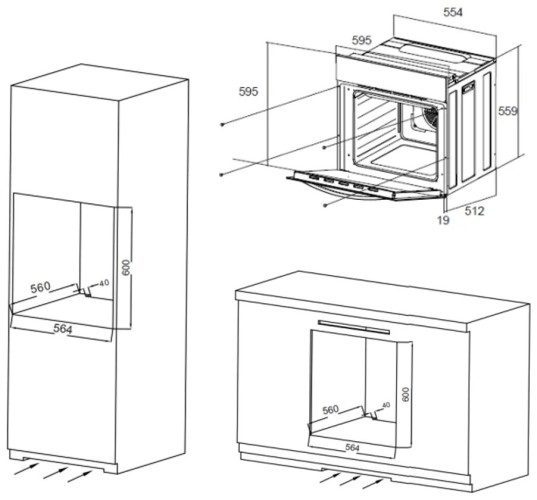 554
595
595
559
19
512
560
40
600
564
560
40
600
564