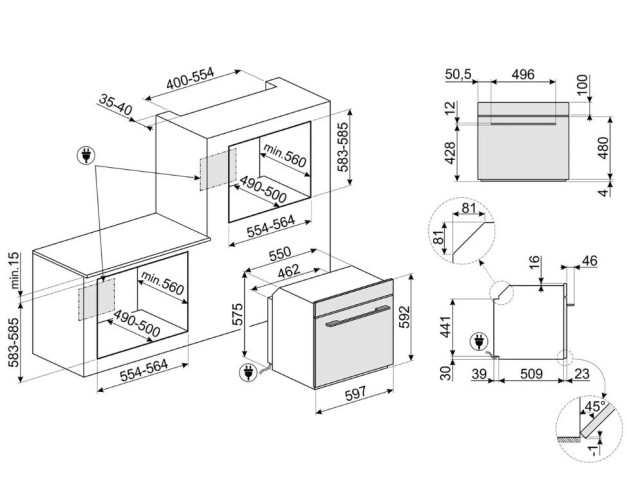 400-554
35-40
583-585
min.560
490-500
554-564
min.15
583-585
min.560
490-500
554-564
550
462
575
592
597
50,5
496
100
12
428
480
4
81
81
16
46
441
30
39
509
23
45°
-1