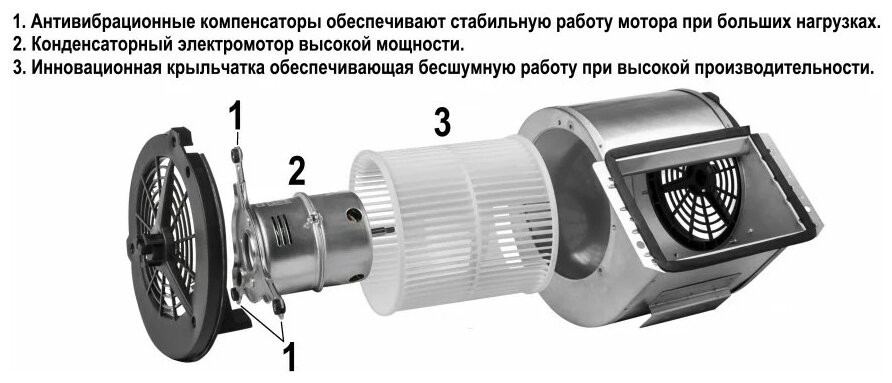 1. Антивибрационные компенсаторы обеспечивают стабильную работу мотора при больших нагрузках.
2. Конденсаторный электромотор высокой мощности.
3. Инновационная крыльчатка обеспечивающая бесшумную работу при высокой производительности.

1

2

3

1