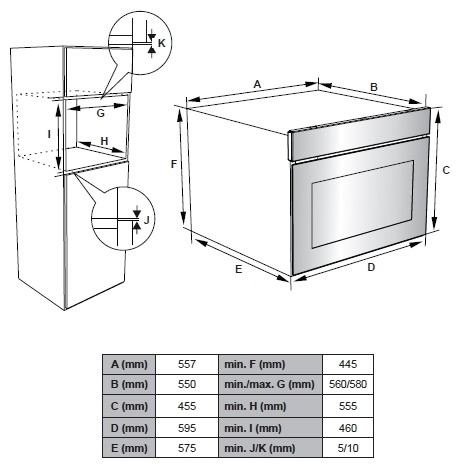 K

G

I

H

J

A

B

F

C

E

D

| A (mm) | 557 | min. F (mm) | 445 |
|---|---|---|---|
| B (mm) | 550 | min./max. G (mm) | 560/580 |
| C (mm) | 455 | min. H (mm) | 555 |
| D (mm) | 595 | min. I (mm) | 460 |
| E (mm) | 575 | min. J/K (mm) | 5/10 |