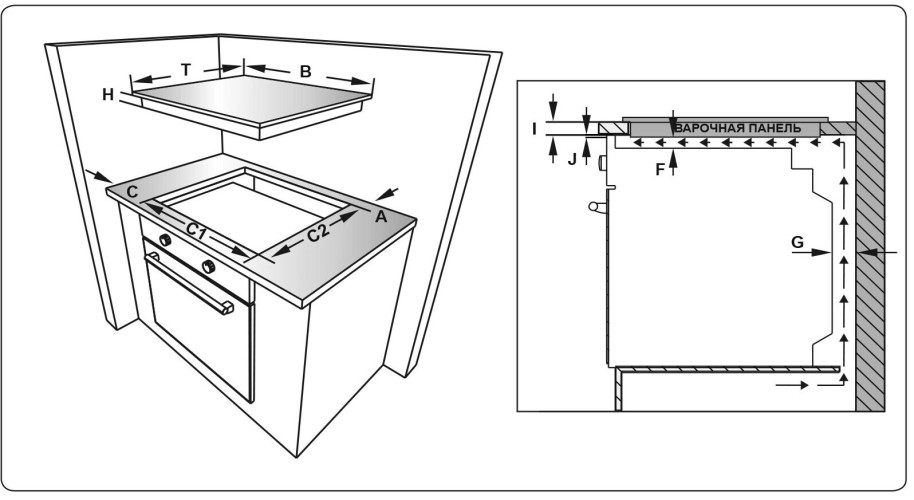 T
B
H
C
C1
C2
A
I
J
ВАРОЧНАЯ ПАНЕЛЬ
F
G