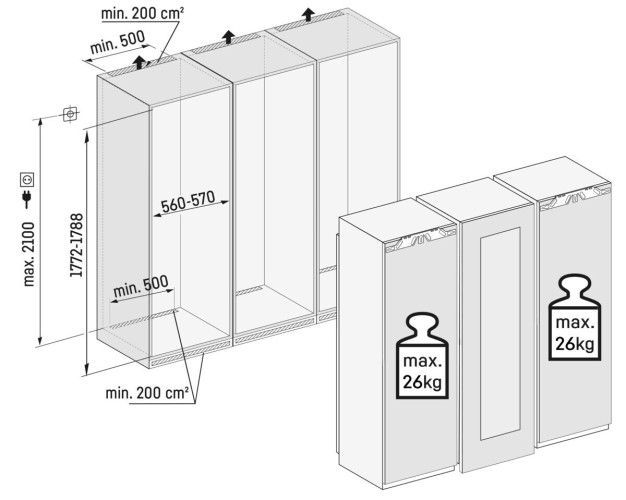 min. 200 cm²
min. 500
max. 2100
1772-1788
560-570
min. 500
min. 200 cm²
max. 26kg
max. 26kg