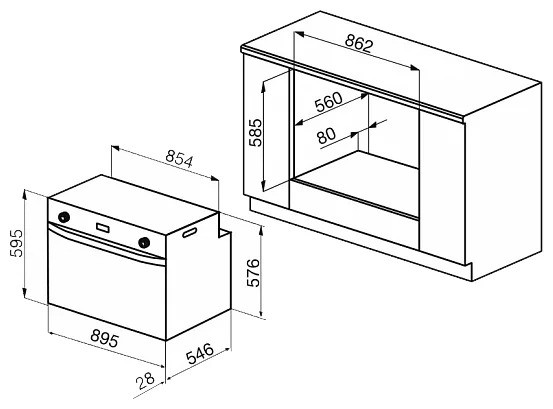 862
560
585
80
854
595
576
895
546
28