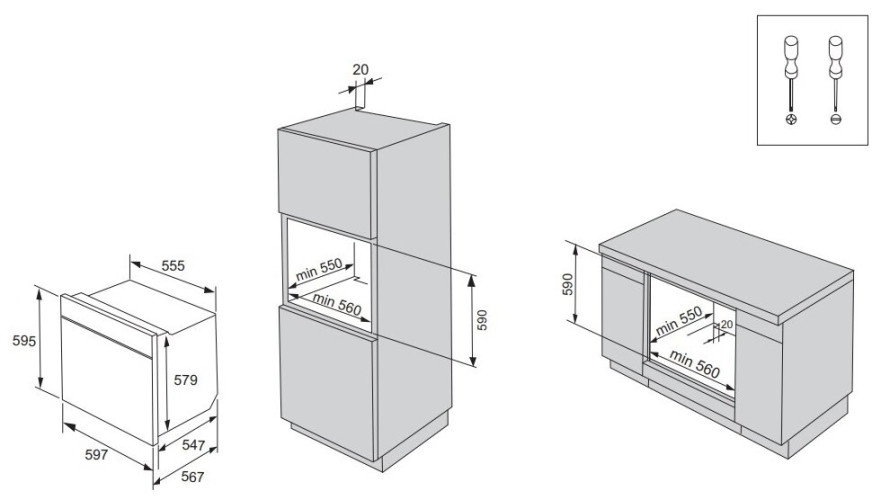 555
595
579
597
547
567
20
min 550
min 560
590
590
min 550
20
min 560