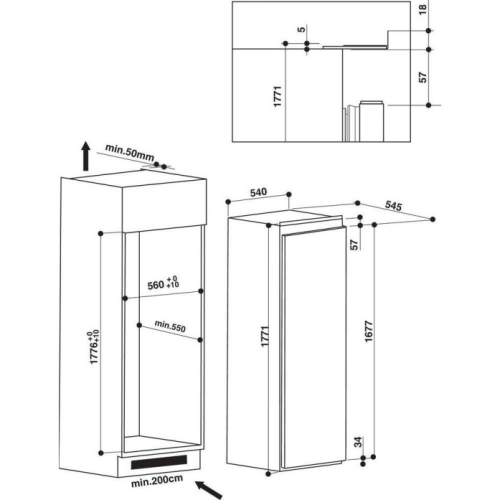 18
5
57
1771
min.50mm
540
545
57
$560^{+0}_{+10}$
min.550
$1776^{+0}_{+10}$
1771
1677
34
min.200cm