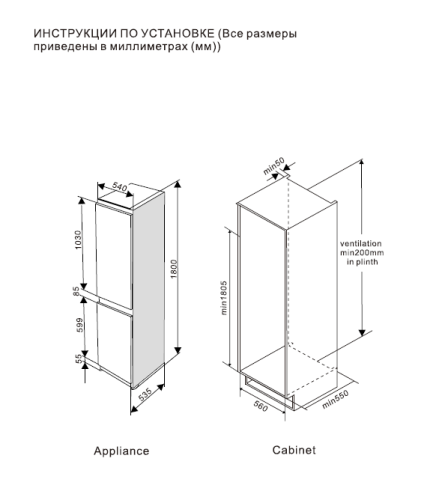 ИНСТРУКЦИИ ПО УСТАНОВКЕ (Все размеры приведены в миллиметрах (мм))

540
1030
85
599
55
1800
535

Appliance

min50
min1805
ventilation min200mm in plinth
560
min550

Cabinet