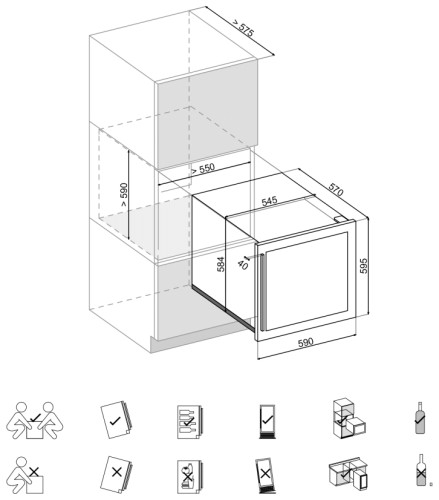 > 575

> 550

> 590

570

545

584

40

595

590