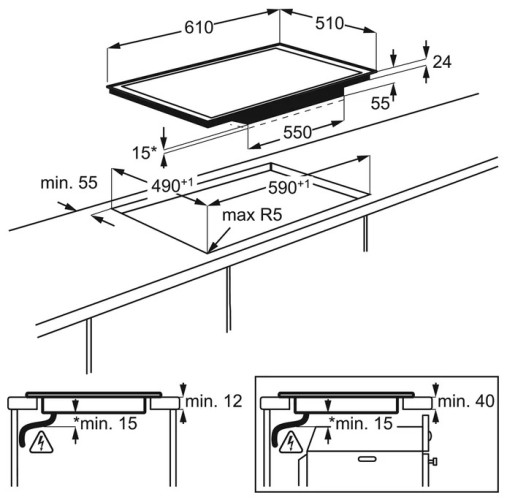 610

510

24

55

550

15*

min. 55

$490^{+1}$

$590^{+1}$

max R5

min. 12

*min. 15

min. 40

*min. 15