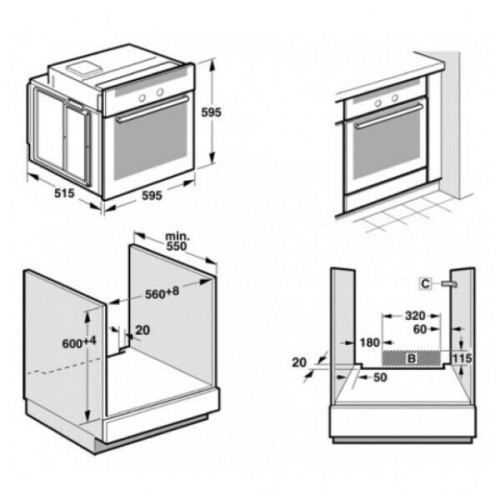 595

515

595

min.
550

560+8

20

600+4

C

320

60

180

B

115

20

50