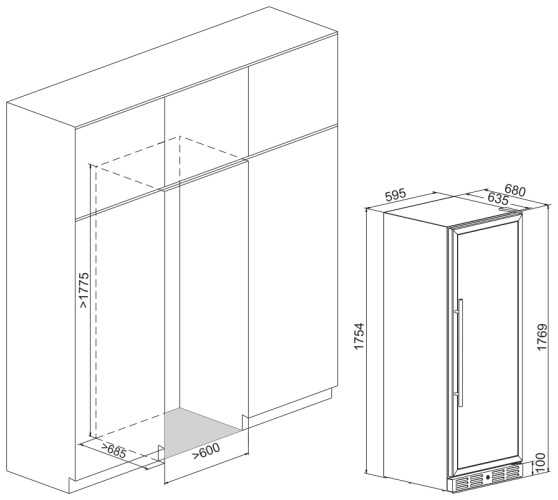 >1775

>685

>600

595

680

635

1754

1769

100