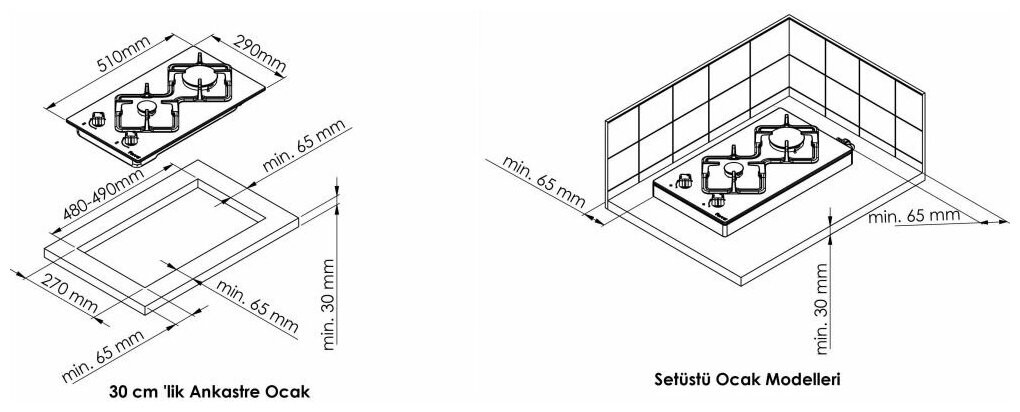 510mm
290mm
min. 65 mm
480-490mm
270 mm
min. 65 mm
min. 30 mm
min. 65 mm
30 cm 'lik Ankastre Ocak

min. 65 mm
min. 65 mm
min. 30 mm
Setüstü Ocak Modelleri