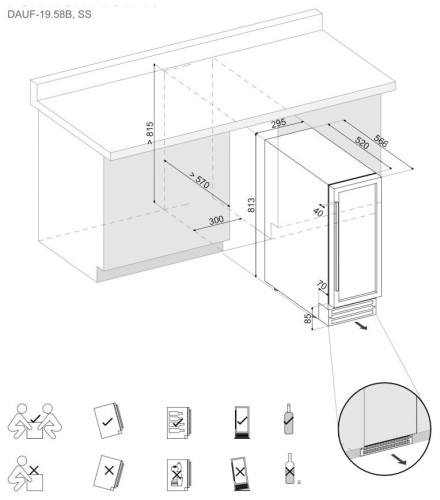 DAUF-19.58B, SS

> 815

> 570

300

295

520

566

813

40

70

85