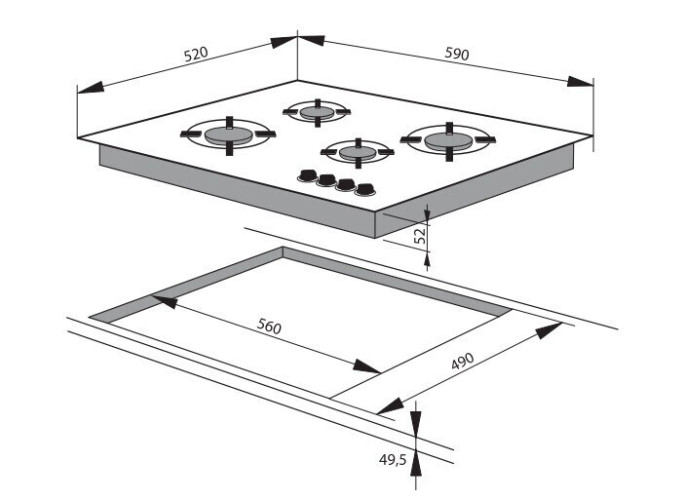 520
590
52
560
490
49,5