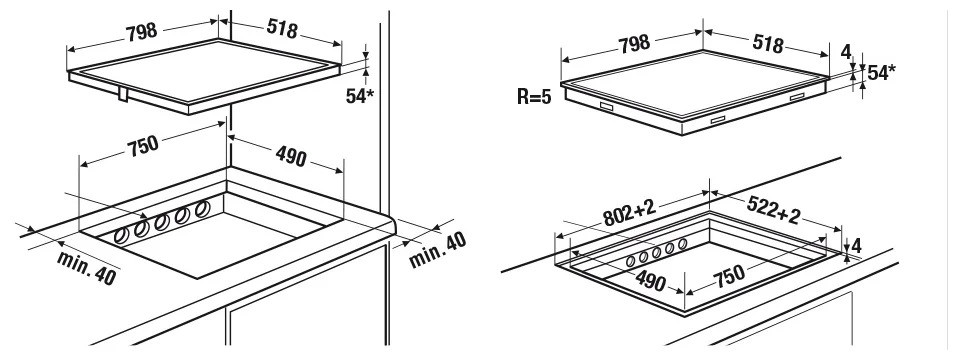 798
518
54*
750
490
min. 40
min. 40

798
518
4
54*
R=5
802+2
522+2
4
490
750