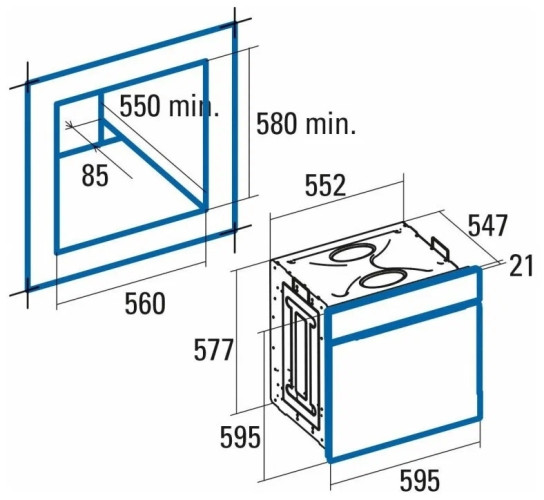 550 min.

580 min.

85

560

552

547

21

577

595

595