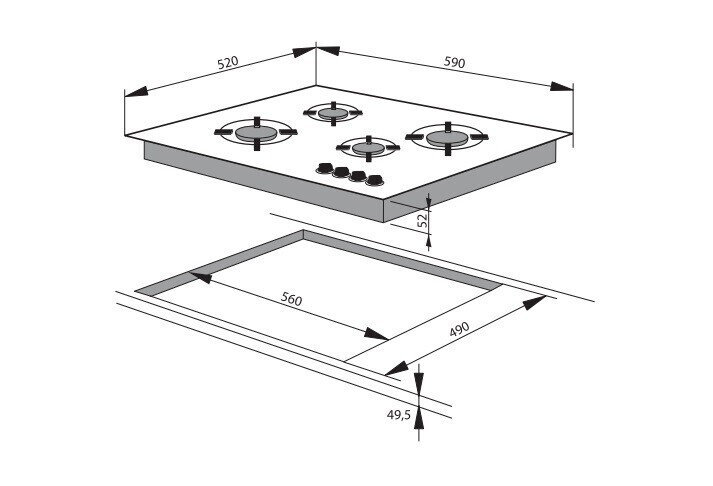 520
590
52
560
490
49,5