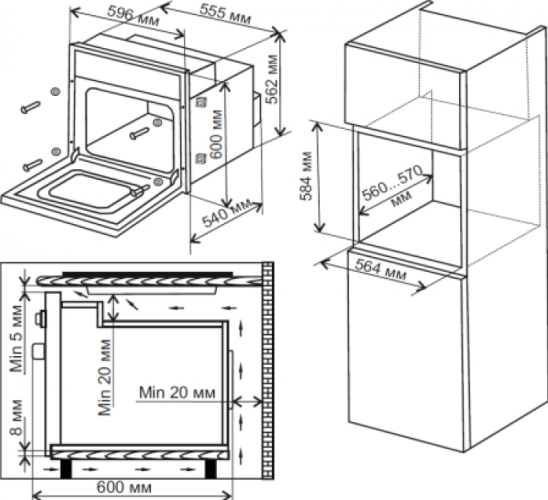 596 мм
555 мм
562 мм
600 мм
540 мм
584 мм
560...570 мм
564 мм
Min 5 мм
Min 20 мм
Min 20 мм
8 мм
600 мм